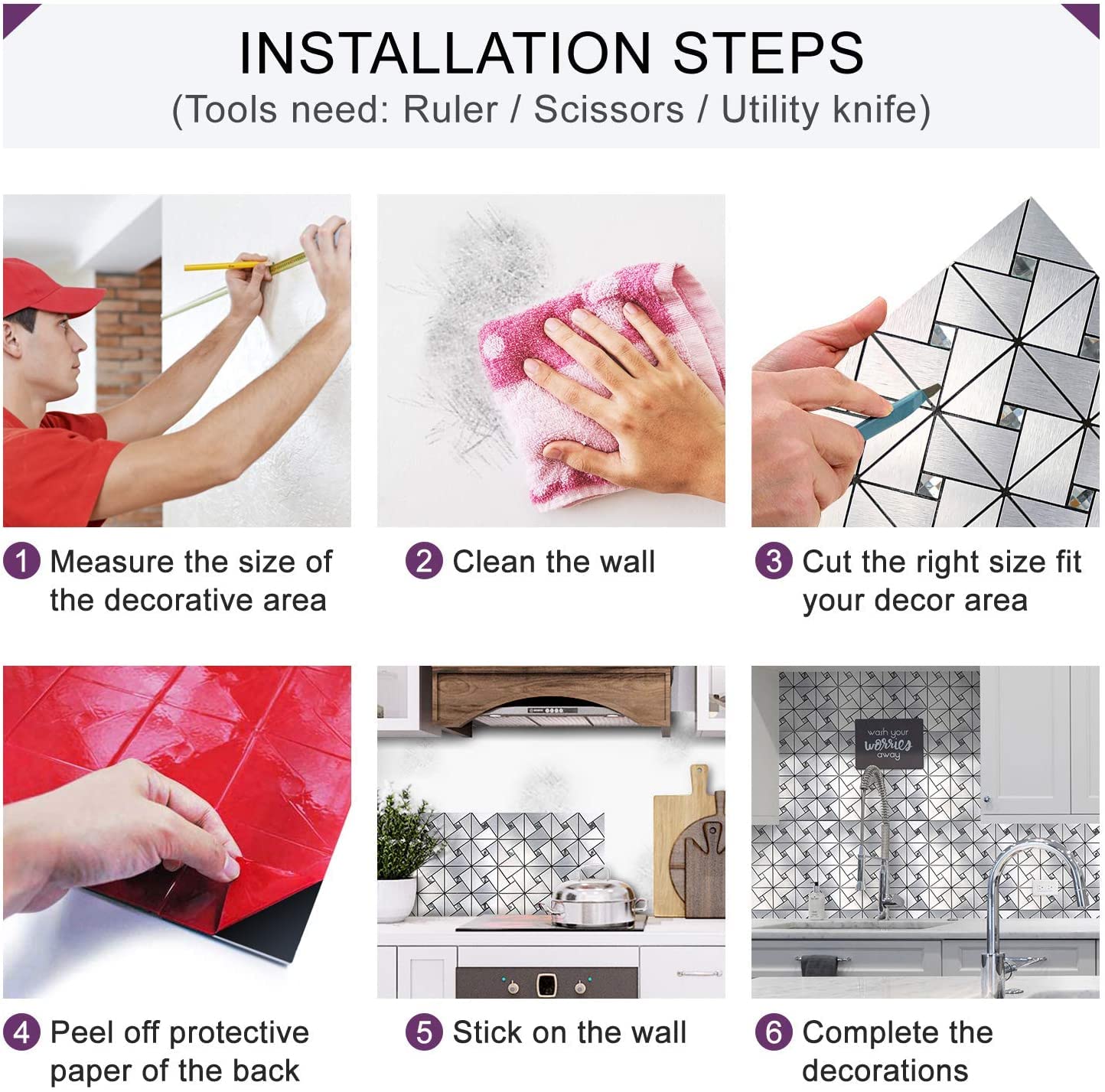 INSTALLATION STEPS
(Tools need: Ruler / Scissors / Utility knife)

1 Measure the size of the decorative area

2 Clean the wall

3 Cut the right size fit your decor area

wash your worries away

4 Peel off protective paper of the back

5 Stick on the wall

6 Complete the decorations